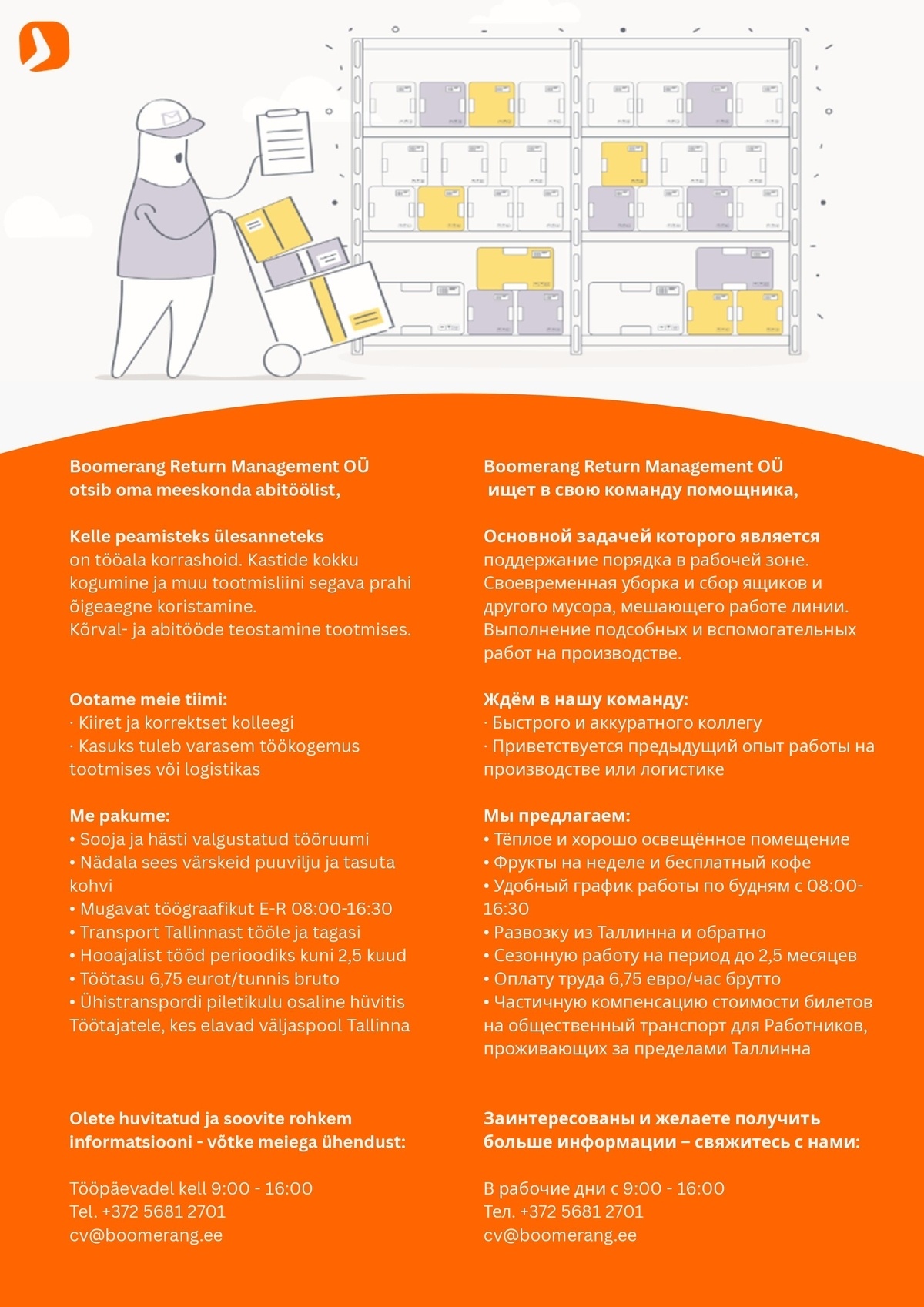 Boomerang Return Management OÜ
otsib oma meeskonda abitöölist,

Kelle peamisteks ülesanneteks
on tööala korrashoid. Kastide kokku kogumine ja muu tootmisliini segava prahi õigeaegne koristamine.
Kõrval- ja abitööde teostamine tootmises.

Ootame meie tiimi:
· Kiiret ja korrektset kolleegi
· Kasuks tuleb varasem töökogemus tootmises või logistikas

Me pakume:
• Sooja ja hästi valgustatud tööruumi
• Nädala sees värskeid puuvilju ja tasuta kohvi
• Mugavat töögraafikut E-R 08:00-16:30
• Transport Tallinnast tööle ja tagasi
• Hooajalist tööd perioodiks kuni 2,5 kuud
• Töötasu 6,75 eurot/tunnis bruto
• Ühistranspordi piletikulu osaline hüvitis Töötajatele, kes elavad väljaspool Tallinna

Olete huvitatud ja soovite rohkem informatsiooni - võtke meiega ühendust:

Tööpäevadel kell 9:00 - 16:00
Tel. +372 5681 2701
cv@boomerang.ee

Boomerang Return Management OÜ
ищет в свою команду помощника,

Основной задачей которого является
поддержание порядка в рабочей зоне. Своевременная уборка и сбор ящиков и другого мусора, мешающего работе линии. Выполнение подсобных и вспомогательных работ на производстве.

Ждём в нашу команду:
· Быстрого и аккуратного коллегу
· Приветствуется предыдущий опыт работы на производстве или логистике

Мы предлагаем:
• Тёплое и хорошо освещённое помещение
• Фрукты на неделе и бесплатный кофе
• Удобный график работы по будням с 08:00-16:30
• Развозку из Таллинна и обратно
• Сезонную работу на период до 2,5 месяцев
• Оплату труда 6,75 евро/час брутто
• Частичную компенсацию стоимости билетов на общественный транспорт для Работников, проживающих за пределами Таллинна

Заинтересованы и желаете получить больше информации – свяжитесь с нами:

В рабочие дни с 9:00 - 16:00
Тел. +372 5681 2701
cv@boomerang.ee