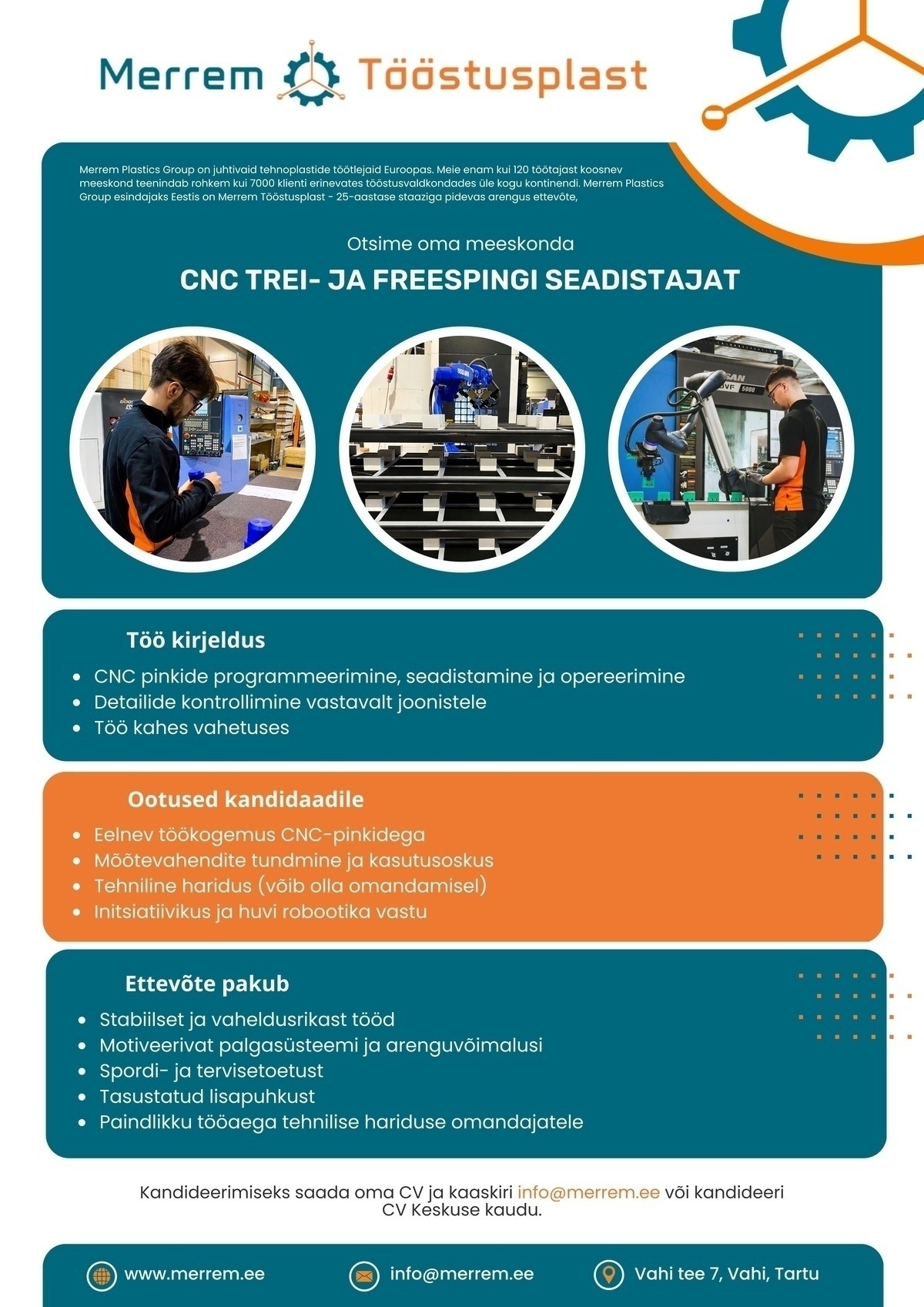 Merrem Tööstusplast

Merrem Plastics Group on juhtivaid tehnoplastide töötlejaid Euroopas. Meie enam kui 120 töötajast koosnev meeskond teenindab rohkem kui 7000 klienti erinevates tööstusvaldkondades üle kogu kontinendi. Merrem Plastics Group esindajaks Eestis on Merrem Tööstusplast - 25-aastase staaziga pidevas arengus ettevõte,

Otsime oma meeskonda

CNC TREI- JA FREESPINGI SEADISTAJAT

Töö kirjeldus

- CNC pinkide programmeerimine, seadistamine ja opereerimine
- Detailide kontrollimine vastavalt joonistele
- Töö kahes vahetuses

Ootused kandidaadile

- Eelnev töökogemus CNC-pinkidega
- Mõõtevahendite tundmine ja kasutusoskus
- Tehniline haridus (võib olla omandamisel)
- Initsiatiivikus ja huvi robootika vastu

Ettevõte pakub

- Stabiilset ja vaheldusrikast tööd
- Motiveerivat palgasüsteemi ja arenguvõimalusi
- Spordi- ja tervisetoetust
- Tasustatud lisapuhkust
- Paindlikku tööaega tehnilise hariduse omandajatele

Kandideerimiseks saada oma CV ja kaaskiri info@merrem.ee või kandideeri CV Keskuse kaudu.

www.merrem.ee info@merrem.ee Vahi tee 7, Vahi, Tartu