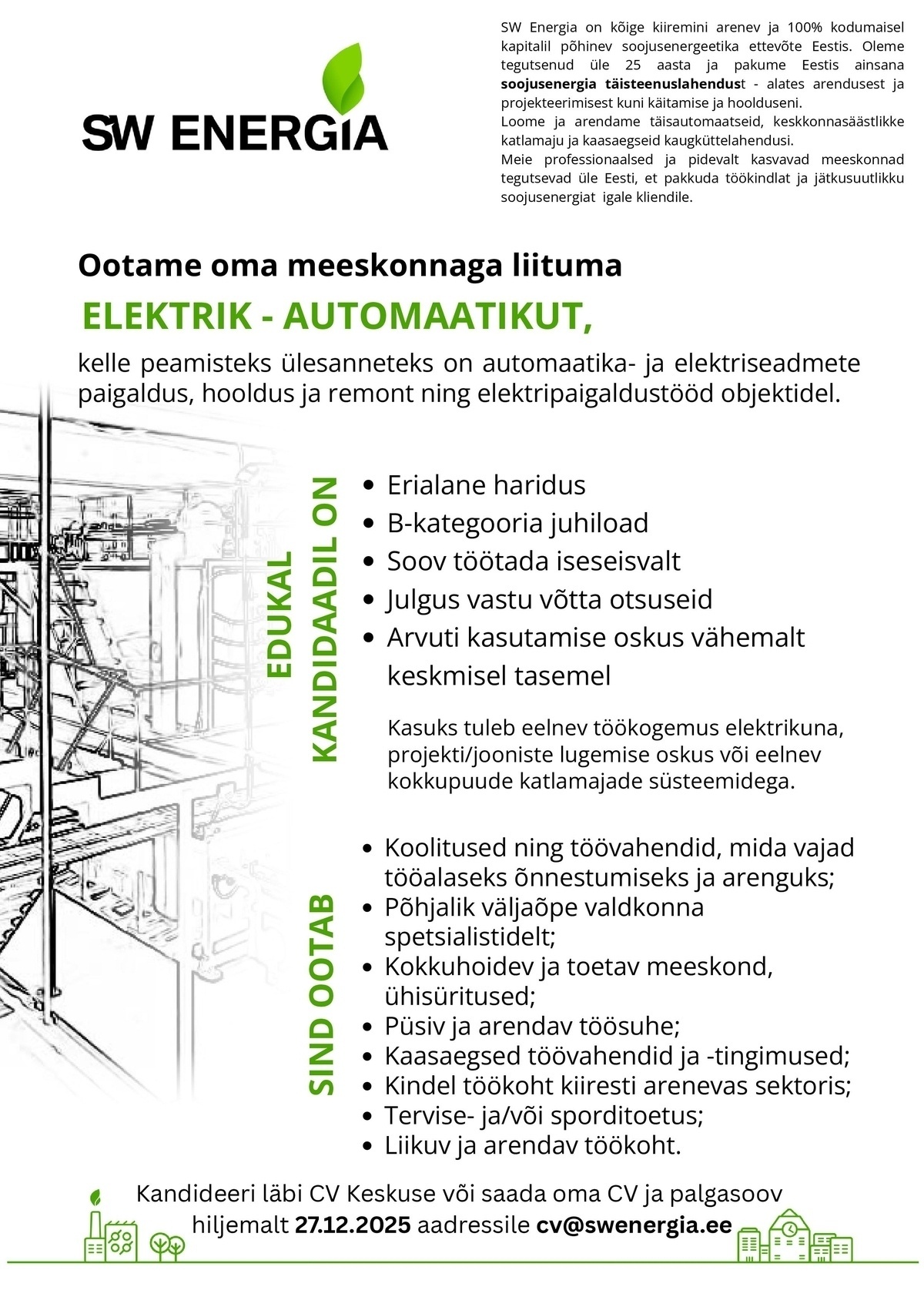 SW ENERGIA

SW Energia on kõige kiiremini arenev ja 100% kodumaisel kapitalil põhinev soojusenergeetika ettevõte Eestis. Oleme tegutsenud üle 25 aasta ja pakume Eestis ainsana soojusenergia täisteenuslahendust - alates arendusest ja projekteerimisest kuni käitamise ja hoolduseni.
Loome ja arendame täisautomaatseid, keskkonnasäästlikke katlamaju ja kaasaegseid kaugküttelahendusi.
Meie professionaalsed ja pidevalt kasvavad meeskonnad tegutsevad üle Eesti, et pakkuda töökindlat ja jätkusuutlikku soojusenergiat igale kliendile.

Ootame oma meeskonnaga liituma

ELEKTRIK - AUTOMAATIKUT,

kelle peamisteks ülesanneteks on automaatika- ja elektriseadmete paigaldus, hooldus ja remont ning elektripaigaldustööd objektidel.

EDUKAL KANDIDAADIL ON

- Erialane haridus
- B-kategooria juhiload
- Soov töötada iseseisvalt
- Julgus vastu võtta otsuseid
- Arvuti kasutamise oskus vähemalt keskmisel tasemel

Kasuks tuleb eelnev töökogemus elektrikuna, projekti/jooniste lugemise oskus või eelnev kokkupuude katlamajade süsteemidega.

SIND OOTAB

- Koolitused ning töövahendid, mida vajad tööalaseks õnnestumiseks ja arenguks;
- Põhjalik väljaõpe valdkonna spetsialistidelt;
- Kokkuhoidev ja toetav meeskond, ühisüritused;
- Püsiv ja arendav töösuhe;
- Kaasaegsed töövahendid ja -tingimused;
- Kindel töökoht kiiresti arenevas sektoris;
- Tervise- ja/või sporditoetus;
- Liikuv ja arendav töökoht.

Kandideeri läbi CV Keskuse või saada oma CV ja palgasoov hiljemalt 27.12.2025 aadressile cv@swenergia.ee