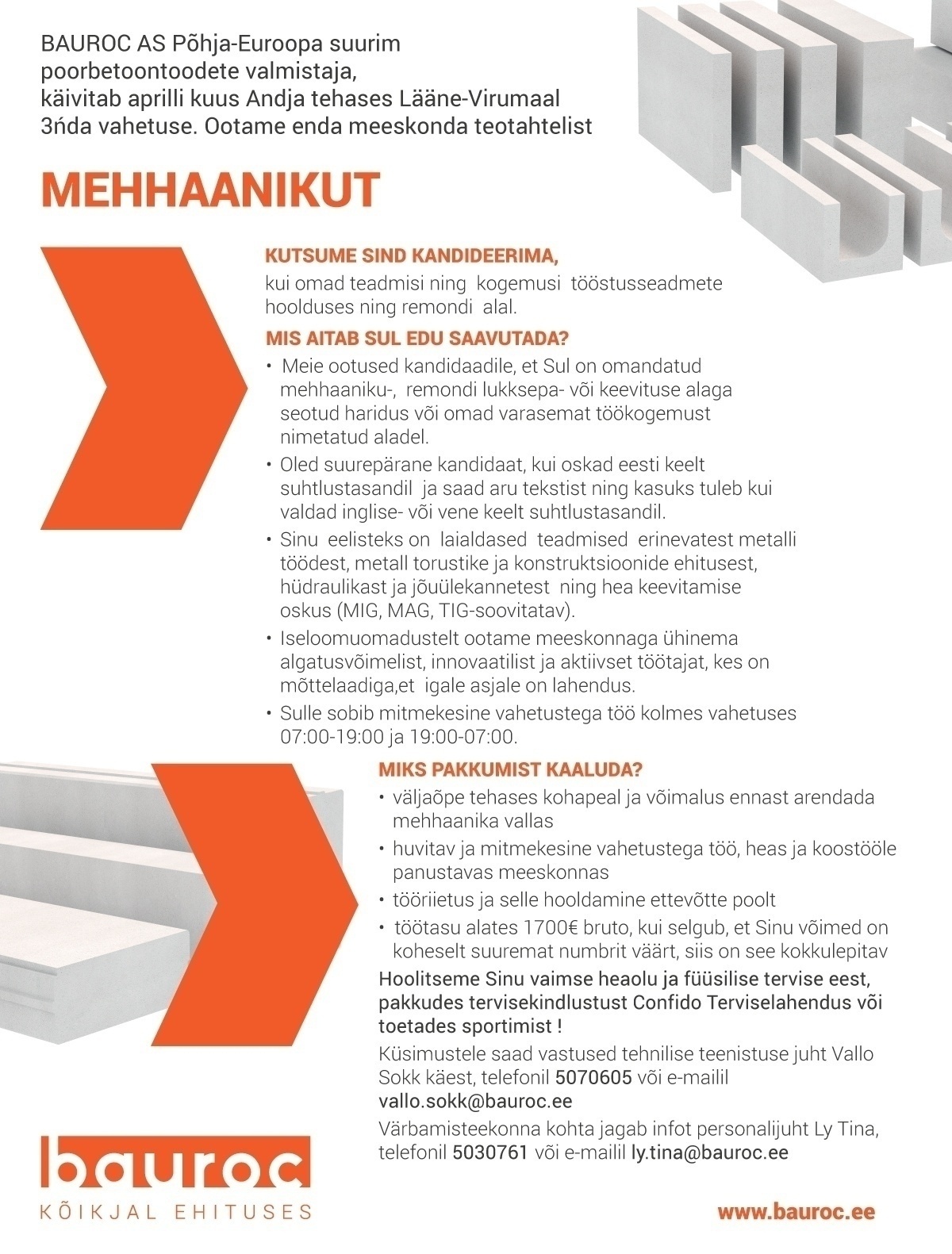 BAUROC AS Põhja-Euroopa suurim poorbetoontoodete valmistaja, käivitab aprilli kuus Andja tehases Lääne-Virumaal 3ńda vahetuse. Ootame enda meeskonda teotahtelist

MEHHAANIKUT

KUTSUME SIND KANDIDEERIMA,
kui omad teadmisi ning kogemusi tööstusseadmete hoolduses ning remondi alal.

MIS AITAB SUL EDU SAAVUTADA?
• Meie ootused kandidaadile, et Sul on omandatud mehhaaniku-, remondi lukksepa- või keevituse alaga seotud haridus või omad varasemat töökogemust nimetatud aladel.
• Oled suurepärane kandidaat, kui oskad eesti keelt suhtlustasandil ja saad aru tekstist ning kasuks tuleb kui valdad inglise- või vene keelt suhtlustasandil.
• Sinu eelisteks on laialdased teadmised erinevatest metalli töödest, metall torustike ja konstruktsioonide ehitusest, hüdraulikast ja jõuülekannetest ning hea keevitamise oskus (MIG, MAG, TIG-soovitatav).
• Iseloomuomadustelt ootame meeskonnaga ühinema algatusvõimelist, innovaatilist ja aktiivset töötajat, kes on mõttelaadiga,et igale asjale on lahendus.
• Sulle sobib mitmekesine vahetustega töö kolmes vahetuses 07:00-19:00 ja 19:00-07:00.

MIKS PAKKUMIST KAALUDA?
• väljaõpe tehases kohapeal ja võimalus ennast arendada mehhaanika vallas
• huvitav ja mitmekesine vahetustega töö, heas ja koostööle panustavas meeskonnas
• tööriietus ja selle hooldamine ettevõtte poolt
• töötasu alates 1700€ bruto, kui selgub, et Sinu võimed on koheselt suuremat numbrit väärt, siis on see kokkulepitav

Hoolitseme Sinu vaimse heaolu ja füüsilise tervise eest, pakkudes tervisekindlustust Confido Terviselahendus või toetades sportimist !

Küsimustele saad vastused tehnilise teenistuse juht Vallo Sokk käest, telefonil 5070605 või e-mailil vallo.sokk@bauroc.ee

Värbamisteekonna kohta jagab infot personalijuht Ly Tina, telefonil 5030761 või e-mailil ly.tina@bauroc.ee

bauroc
KÕIKJAL EHITUSES

www.bauroc.ee